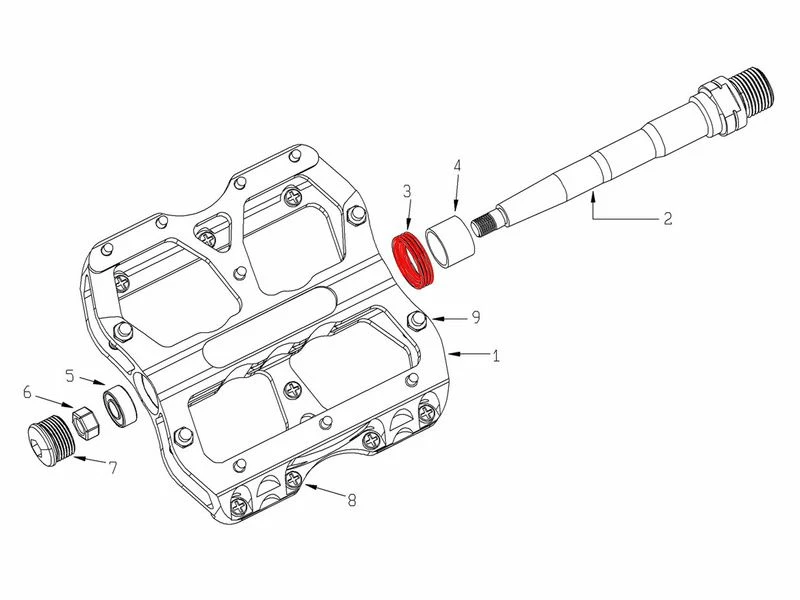 3
4
2
9
1
5
6
7
8