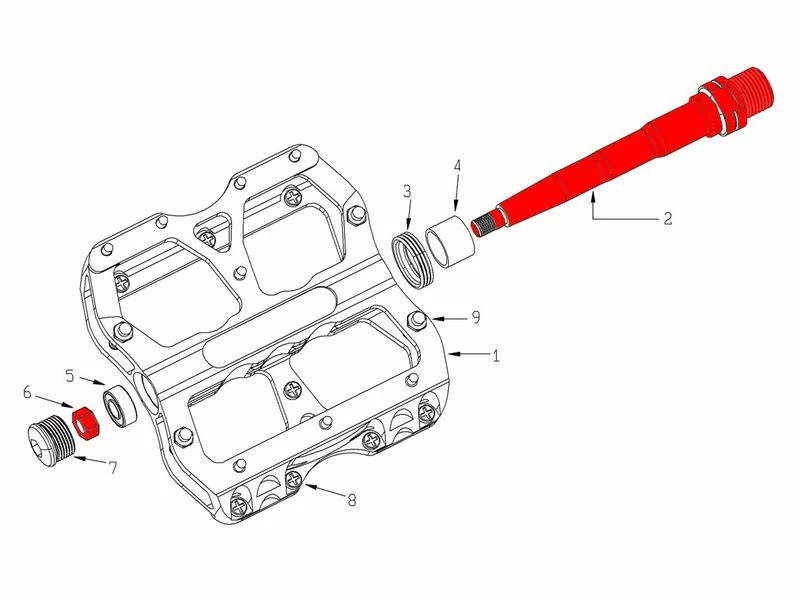 4
3
2
9
1
5
6
7
8